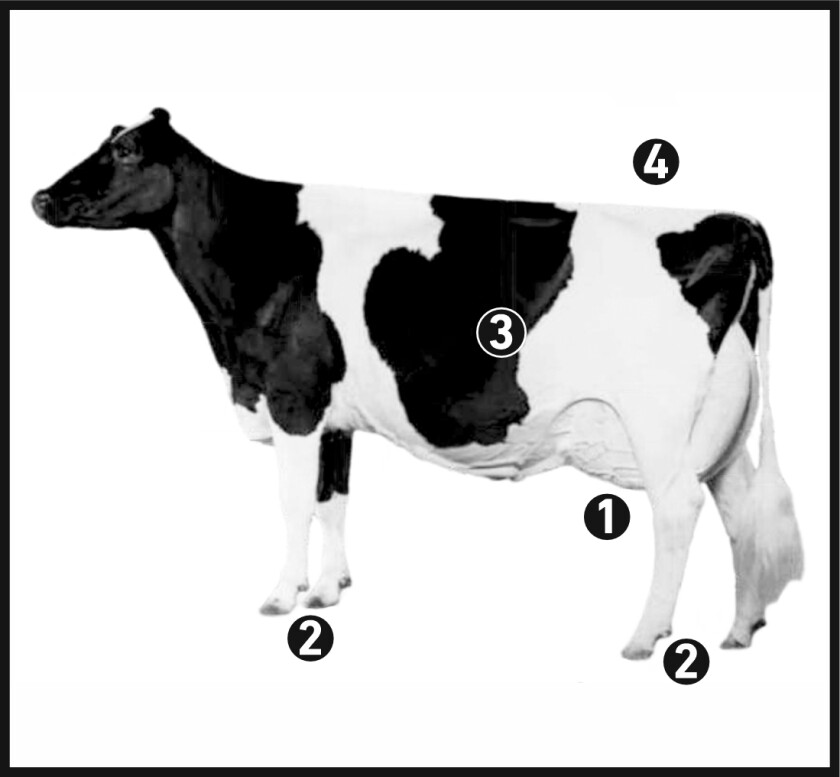 4

3

1

2

2